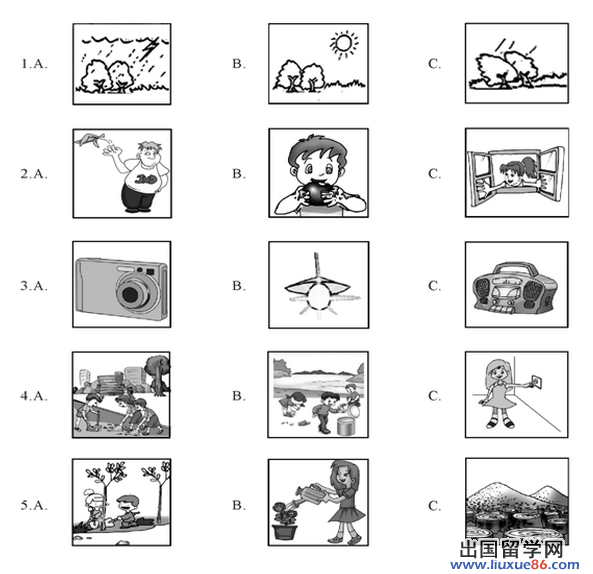 1.A. B. C.

2.A. B. C.

3.A. B. C.

4.A. B. C.

5.A. B. C.

出国留学网
www.liuxue86.com